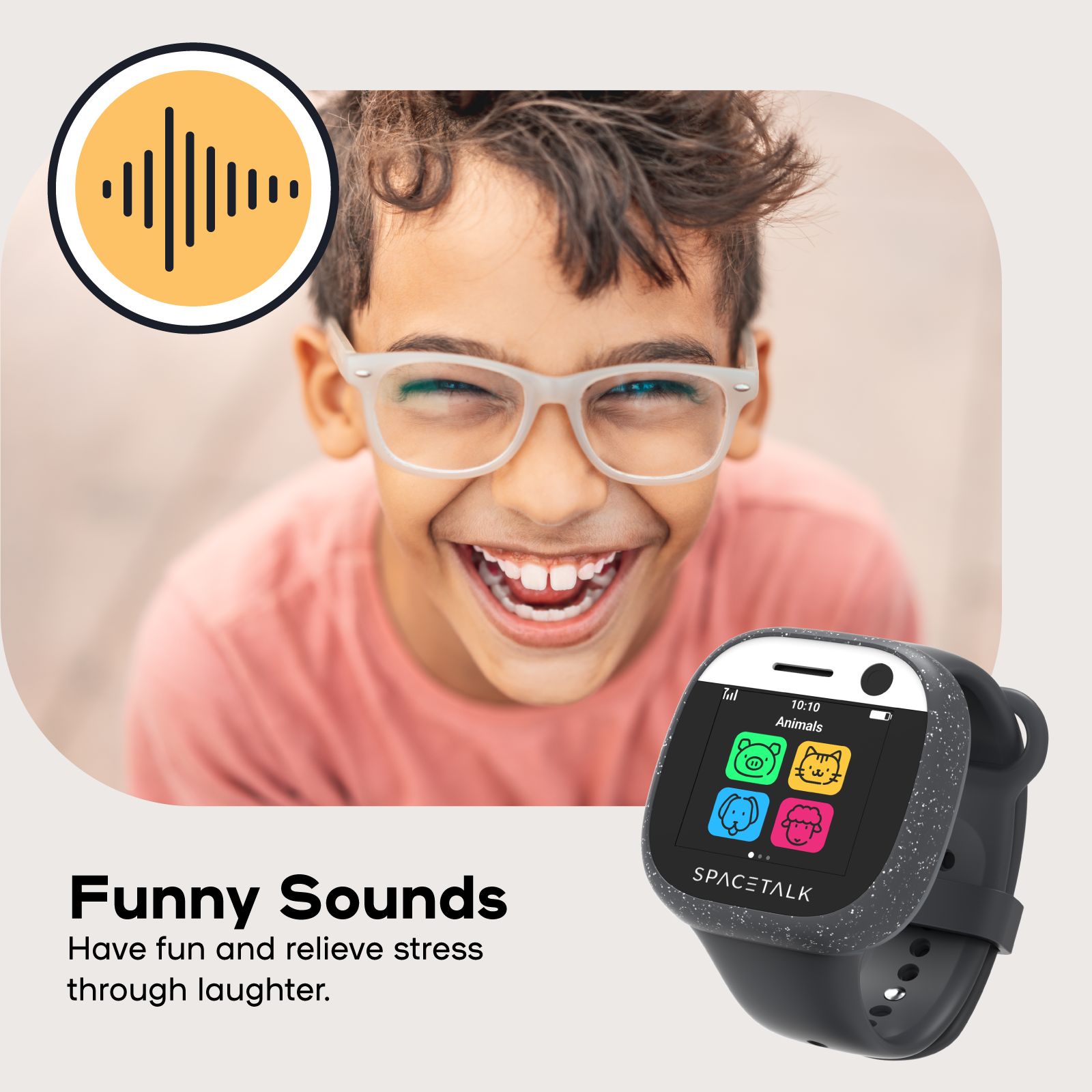 10:10
Animals

SPACETALK

Funny Sounds
Have fun and relieve stress through laughter.